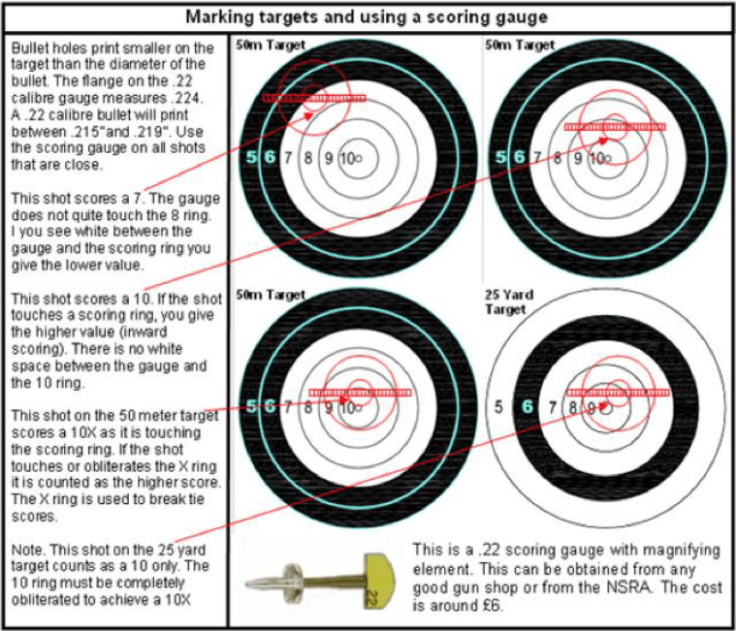 Marking targets and using a scoring gauge

Bullet holes print smaller on the target than the diameter of the bullet. The flange on the .22 calibre gauge measures .224. A .22 calibre bullet will print between .215"and .219". Use the scoring gauge on all shots that are close.

This shot scores a 7. The gauge does not quite touch the 8 ring. I you see white between the gauge and the scoring ring you give the lower value.

This shot scores a 10. If the shot touches a scoring ring, you give the higher value (inward scoring). There is no white space between the gauge and the 10 ring.

This shot on the 50 meter target scores a 10X as it is touching the scoring ring. If the shot touches or obliterates the X ring it is counted as the higher score. The X ring is used to break tie scores.

Note. This shot on the 25 yard target counts as a 10 only. The 10 ring must be completely obliterated to achieve a 10X

50m Target

5 6 7 8 9 10

50m Target

5 6 7 8 9 10

50m Target

5 6 7 8 9 10

25 Yard Target

5 6 7 8 9

22

This is a .22 scoring gauge with magnifying element. This can be obtained from any good gun shop or from the NSRA. The cost is around £6.