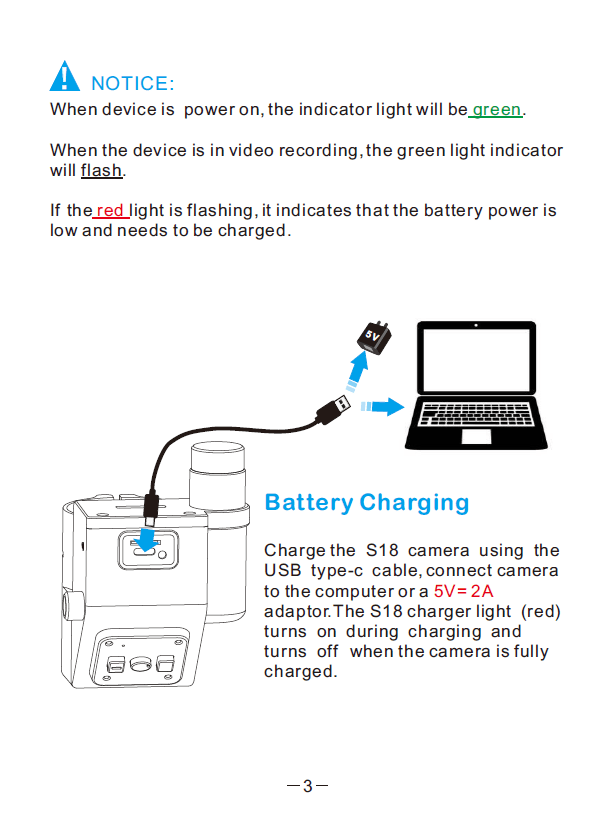 NOTICE:
When device is power on, the indicator light will be green.

When the device is in video recording, the green light indicator will flash.

If the red light is flashing, it indicates that the battery power is low and needs to be charged.

5V

Battery Charging

Charge the S18 camera using the USB type-c cable, connect camera to the computer or a 5V= 2A adaptor. The S18 charger light (red) turns on during charging and turns off when the camera is fully charged.

—3—